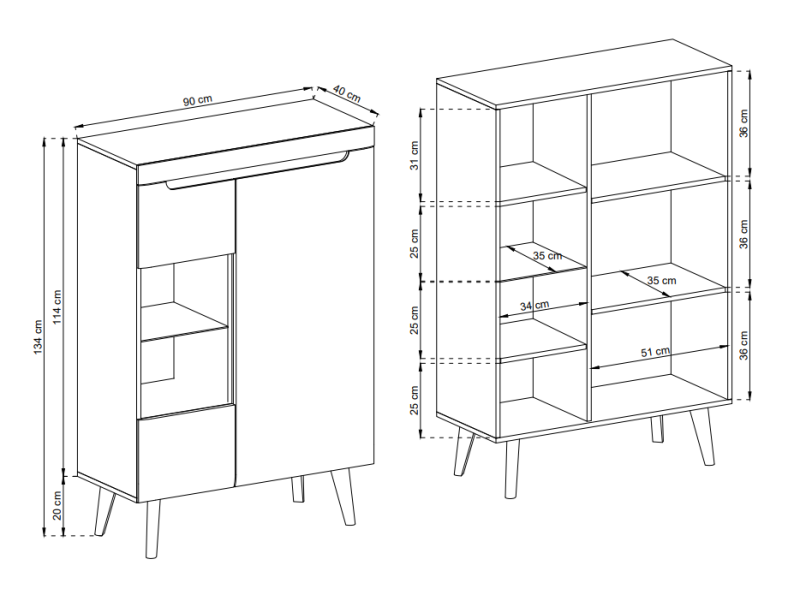 90 cm
40 cm
134 cm
114 cm
20 cm
31 cm
25 cm
25 cm
25 cm
35 cm
34 cm
35 cm
51 cm
36 cm
36 cm
36 cm