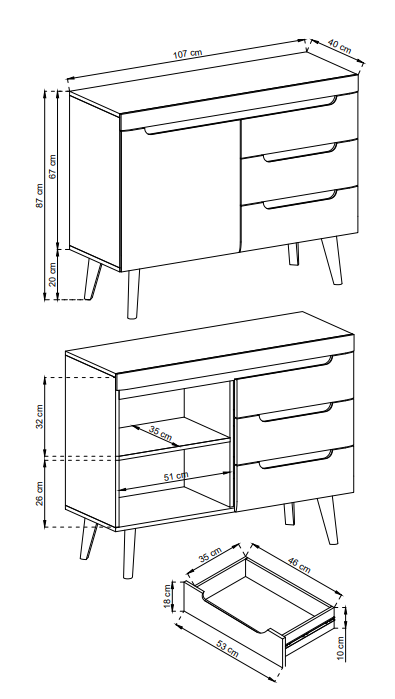 107 cm
40 cm
87 cm
67 cm
20 cm
32 cm
35 cm
51 cm
26 cm
35 cm
46 cm
18 cm
53 cm
10 cm