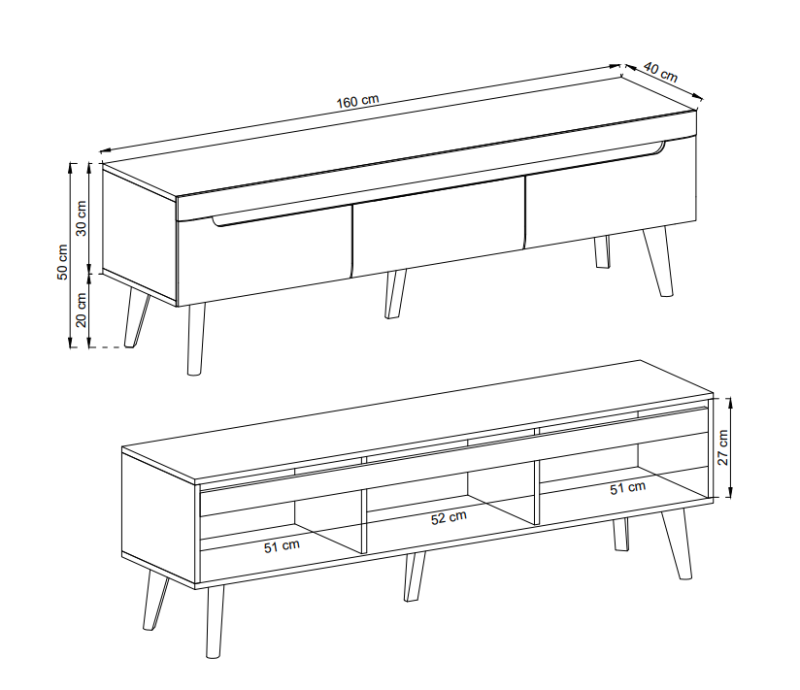 160 cm
40 cm
50 cm
30 cm
20 cm
27 cm
51 cm
52 cm
51 cm