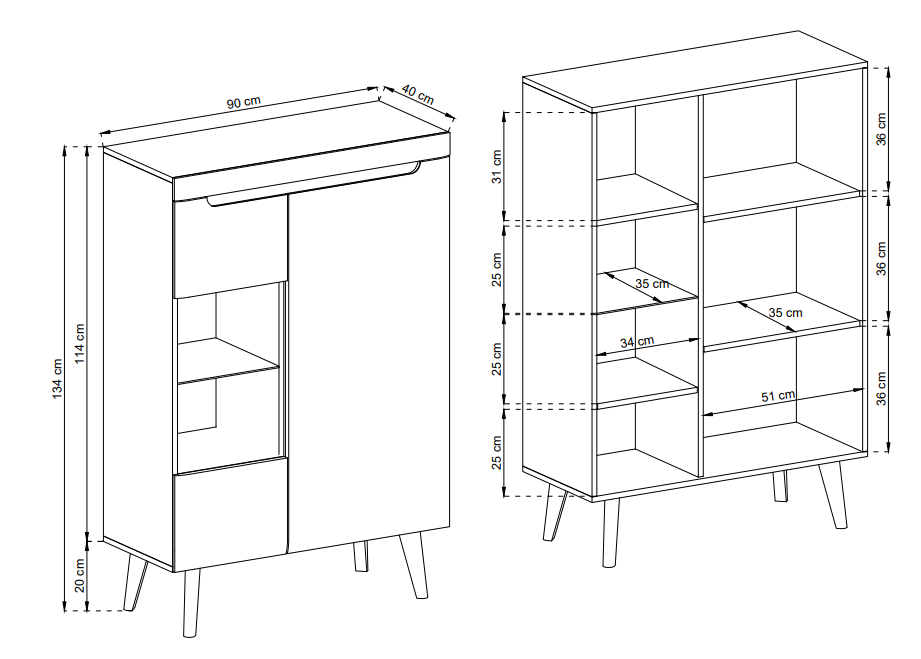 90 cm
40 cm
134 cm
114 cm
20 cm

31 cm
25 cm
25 cm
25 cm
35 cm
34 cm
35 cm
51 cm
36 cm
36 cm
36 cm