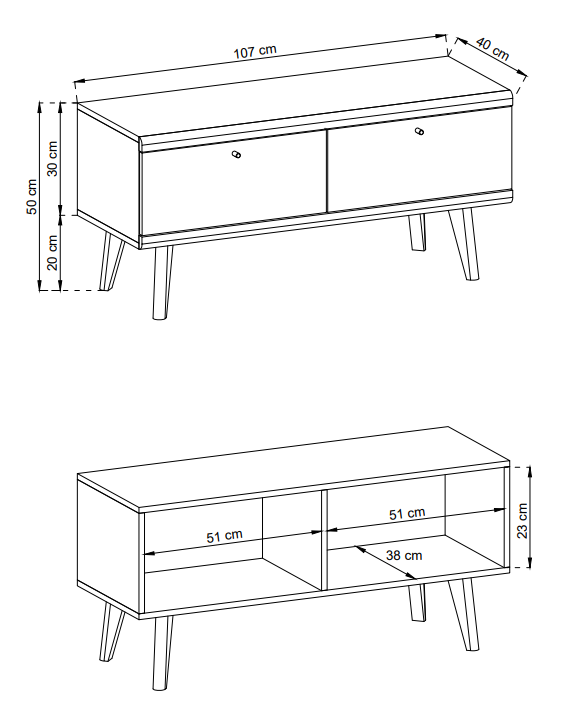 107 cm
40 cm
50 cm
30 cm
20 cm

51 cm
51 cm
38 cm
23 cm