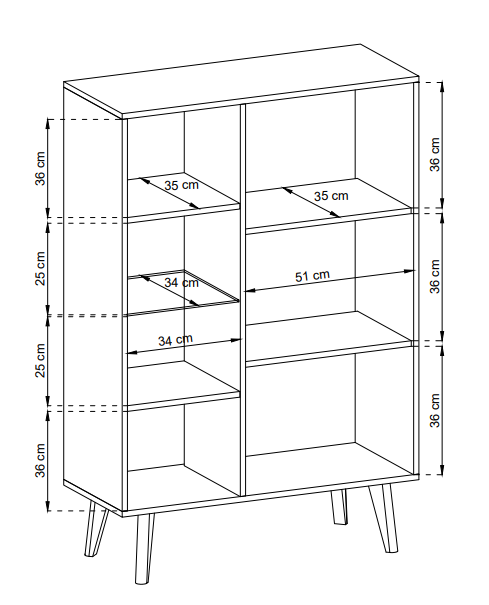 36 cm
25 cm
25 cm
36 cm
35 cm
34 cm
34 cm
35 cm
51 cm
36 cm
36 cm
36 cm