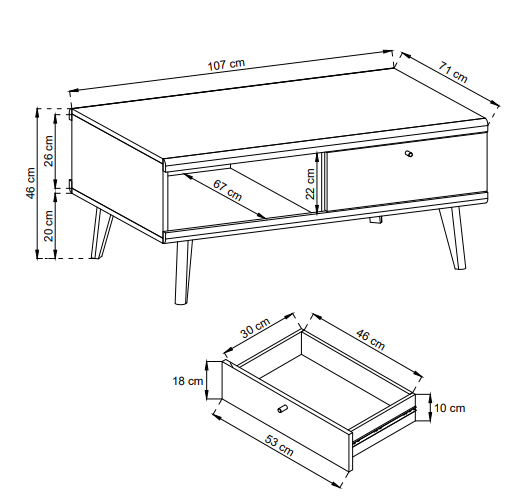 107 cm
71 cm
46 cm
26 cm
20 cm
67 cm
22 cm
30 cm
46 cm
18 cm
10 cm
53 cm