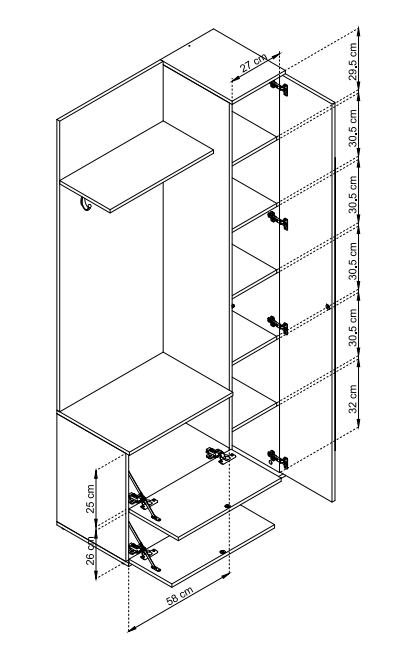 27 cm
29,5 cm
30,5 cm
30,5 cm
30,5 cm
30,5 cm
32 cm
25 cm
26 cm
58 cm