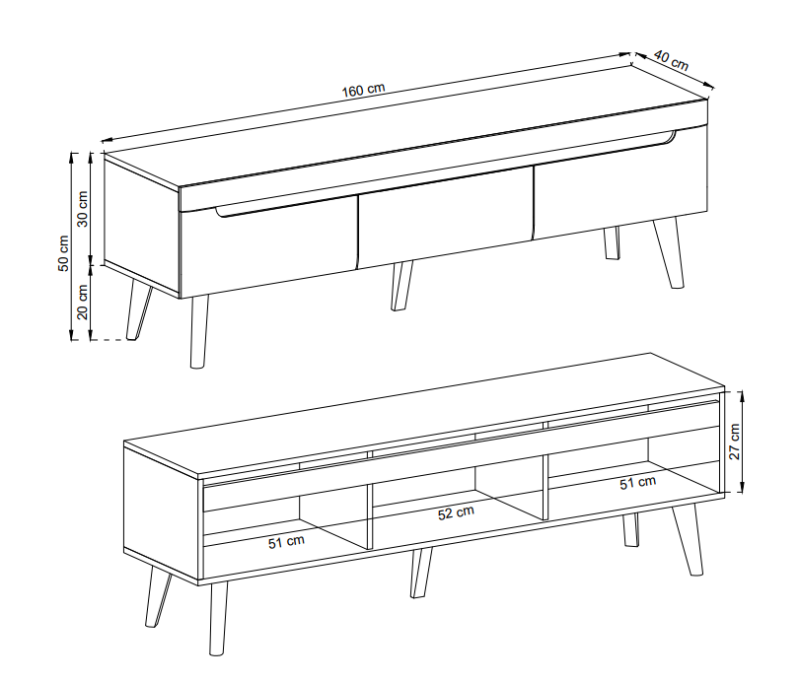 160 cm
40 cm
50 cm
30 cm
20 cm
27 cm
51 cm
52 cm
51 cm