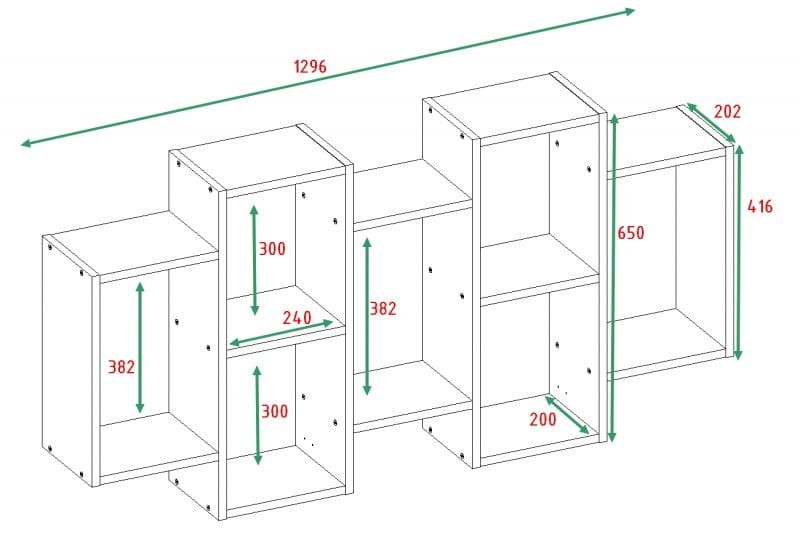 1296
202
416
650
300
240
382
382
300
200