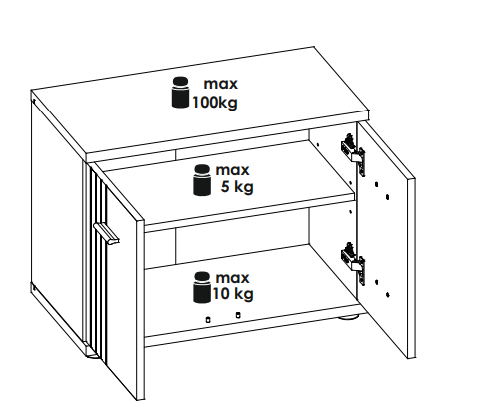 max
100kg

max
5 kg

max
10 kg