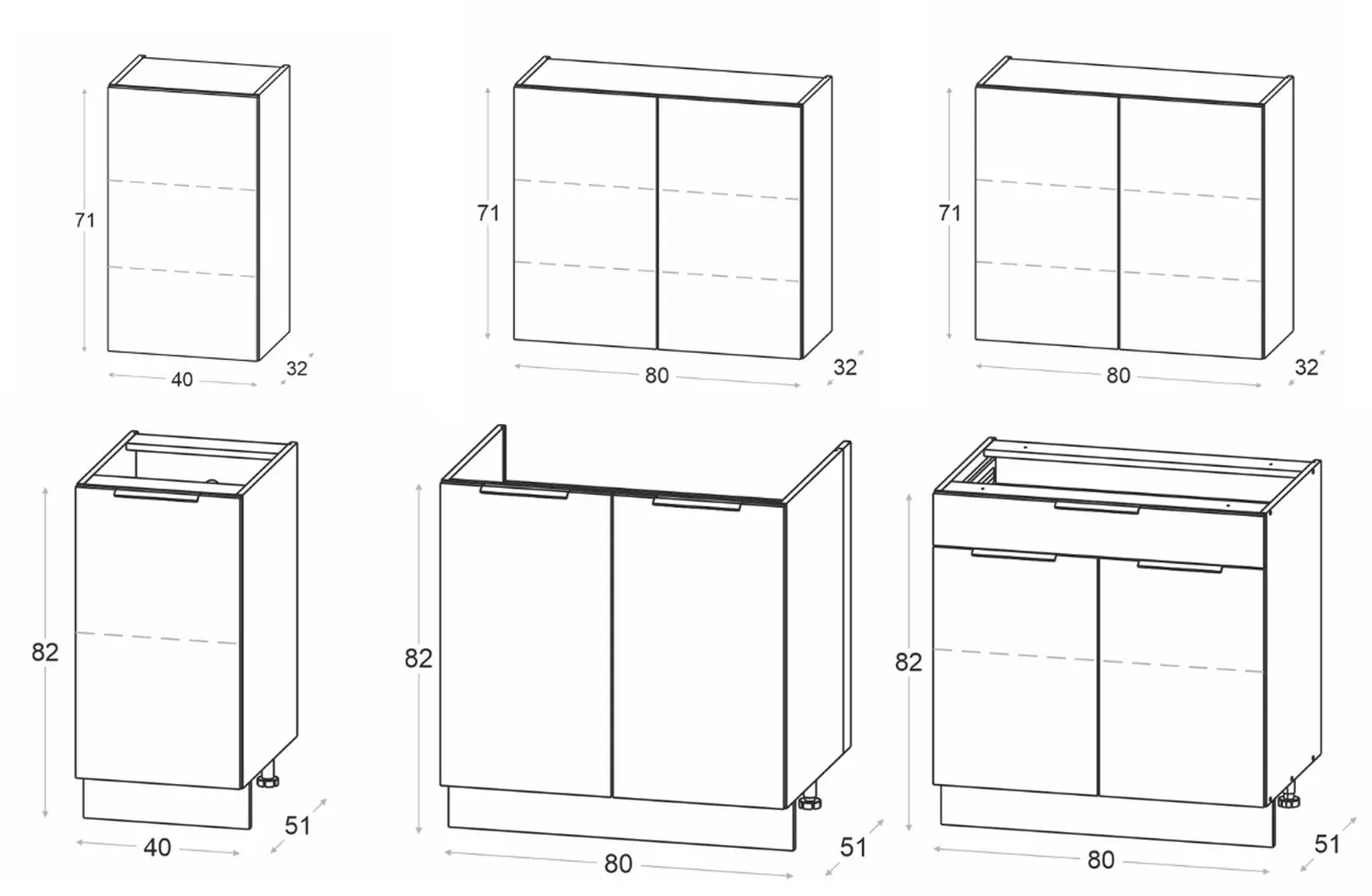 71
40
32

71
80
32

71
80
32

82
40
51

82
80
51

82
80
51