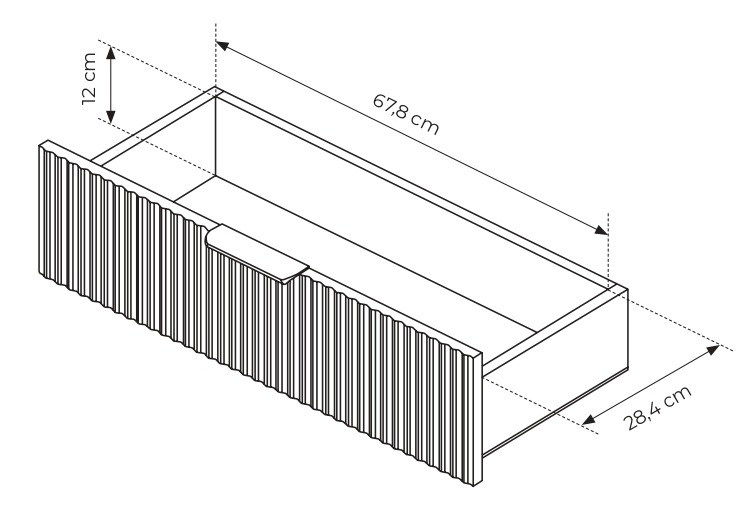 12 cm

67,8 cm

28,4 cm