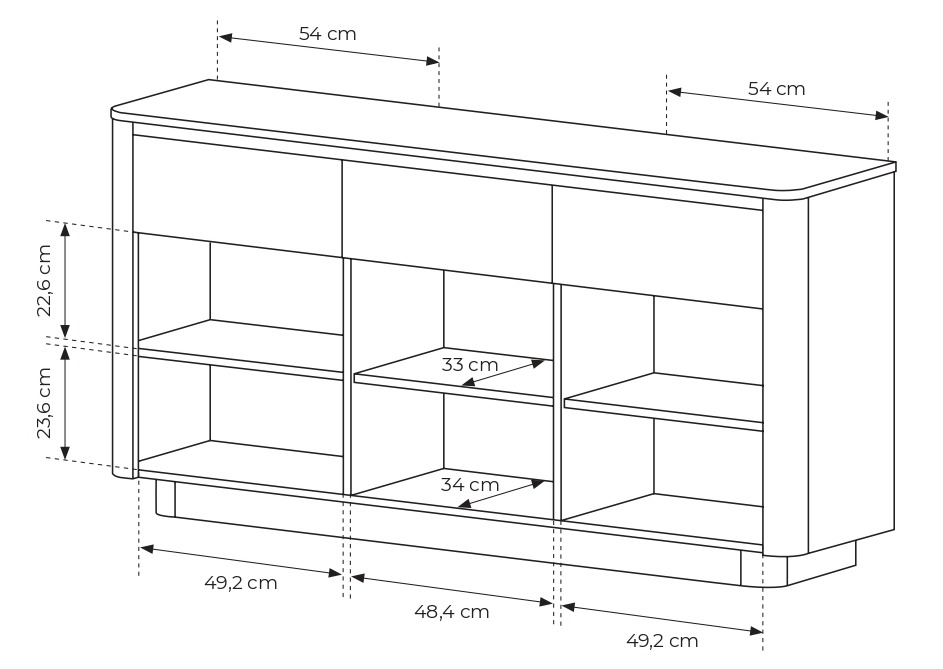 54 cm

54 cm

22,6 cm

23,6 cm

33 cm

34 cm

49,2 cm

48,4 cm

49,2 cm